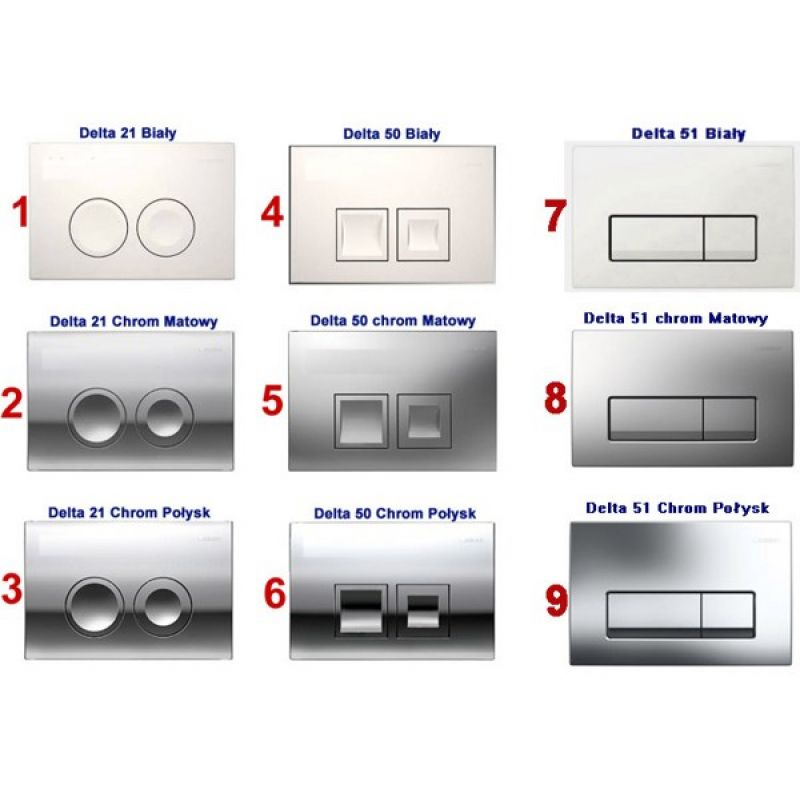 Delta 21 Biały

1

Delta 21 Chrom Matowy

2

Delta 21 Chrom Połysk

3

Delta 50 Biały

4

Delta 50 chrom Matowy

5

Delta 50 Chrom Połysk

6

Delta 51 Biały

7

Delta 51 chrom Matowy

8

Delta 51 Chrom Połysk

9